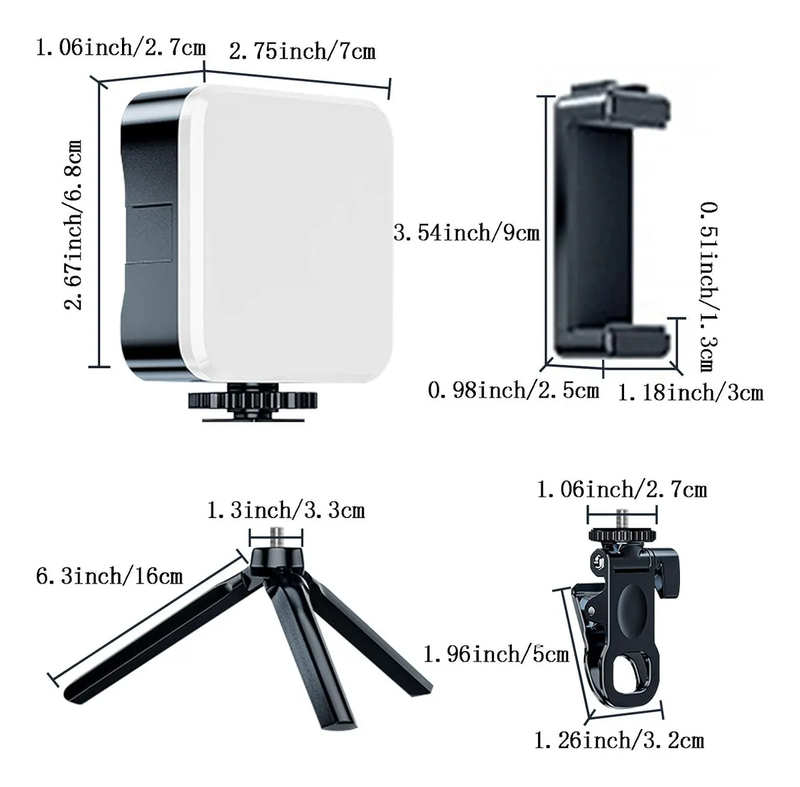 1.06inch/2.7cm
2.75inch/7cm
2.67inch/6.8cm
3.54inch/9cm
0.51inch/1.3cm
0.98inch/2.5cm
1.18inch/3cm
1.3inch/3.3cm
6.3inch/16cm
1.06inch/2.7cm
1.96inch/5cm
1.26inch/3.2cm