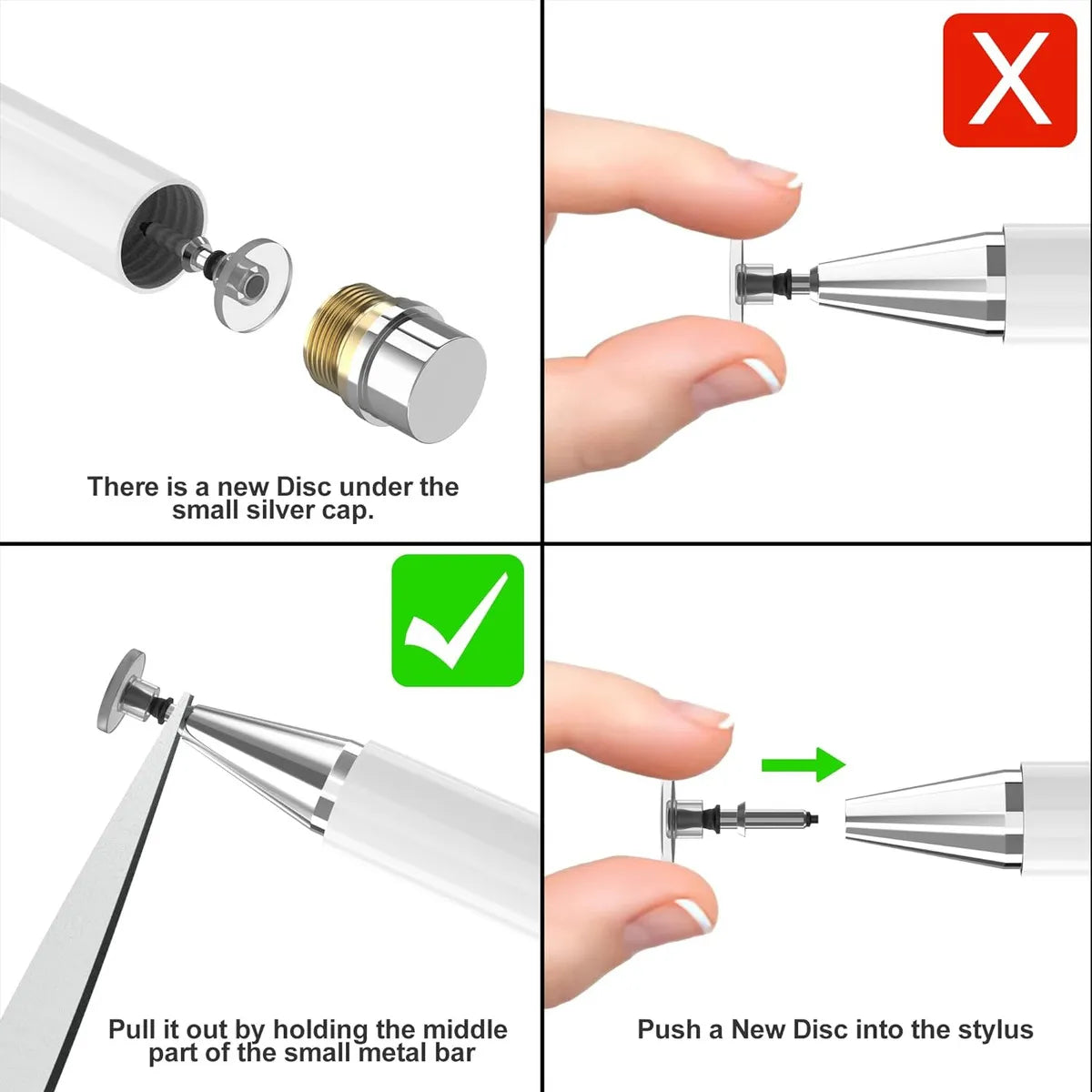 There is a new Disc under the small silver cap.

X

Pull it out by holding the middle part of the small metal bar

Push a New Disc into the stylus