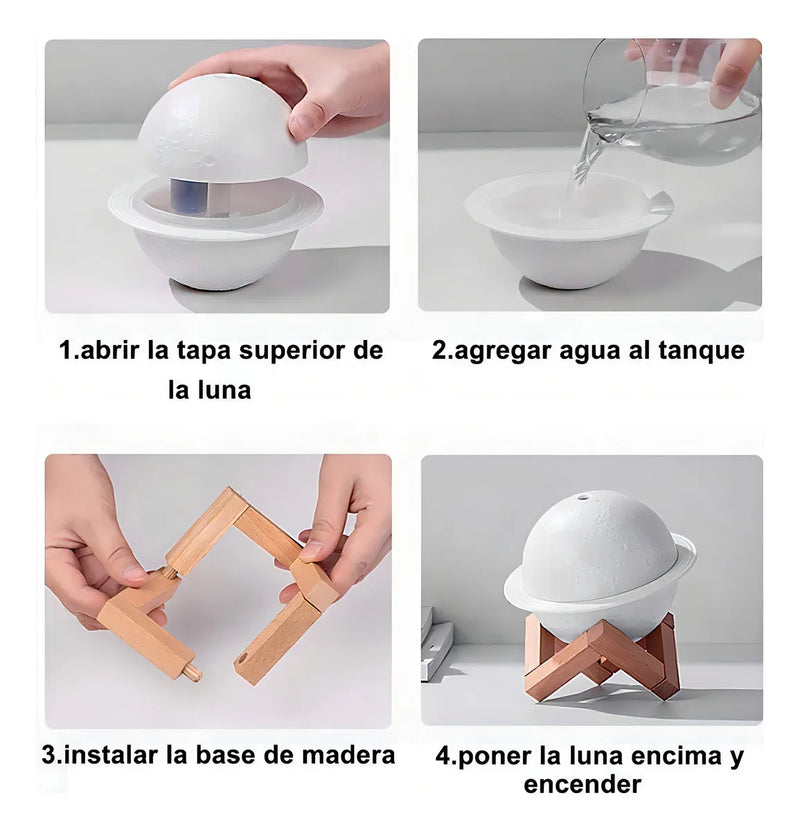 1.abrir la tapa superior de la luna

2.agregar agua al tanque

3.instalar la base de madera

4.poner la luna encima y encender