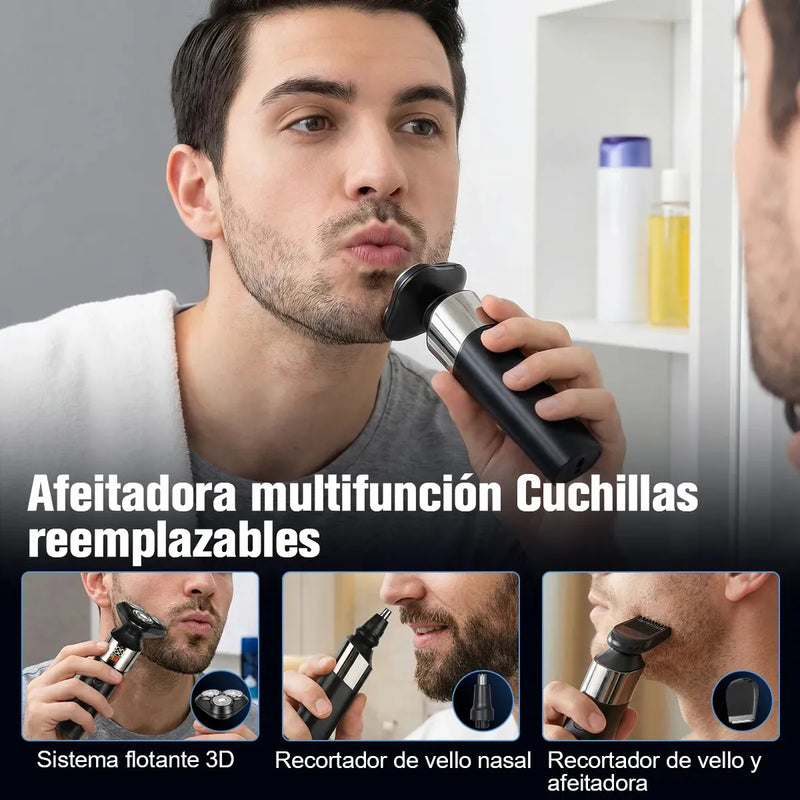 Afeitadora multifunción Cuchillas reemplazables

Sistema flotante 3D

Recortador de vello nasal

Recortador de vello y afeitadora