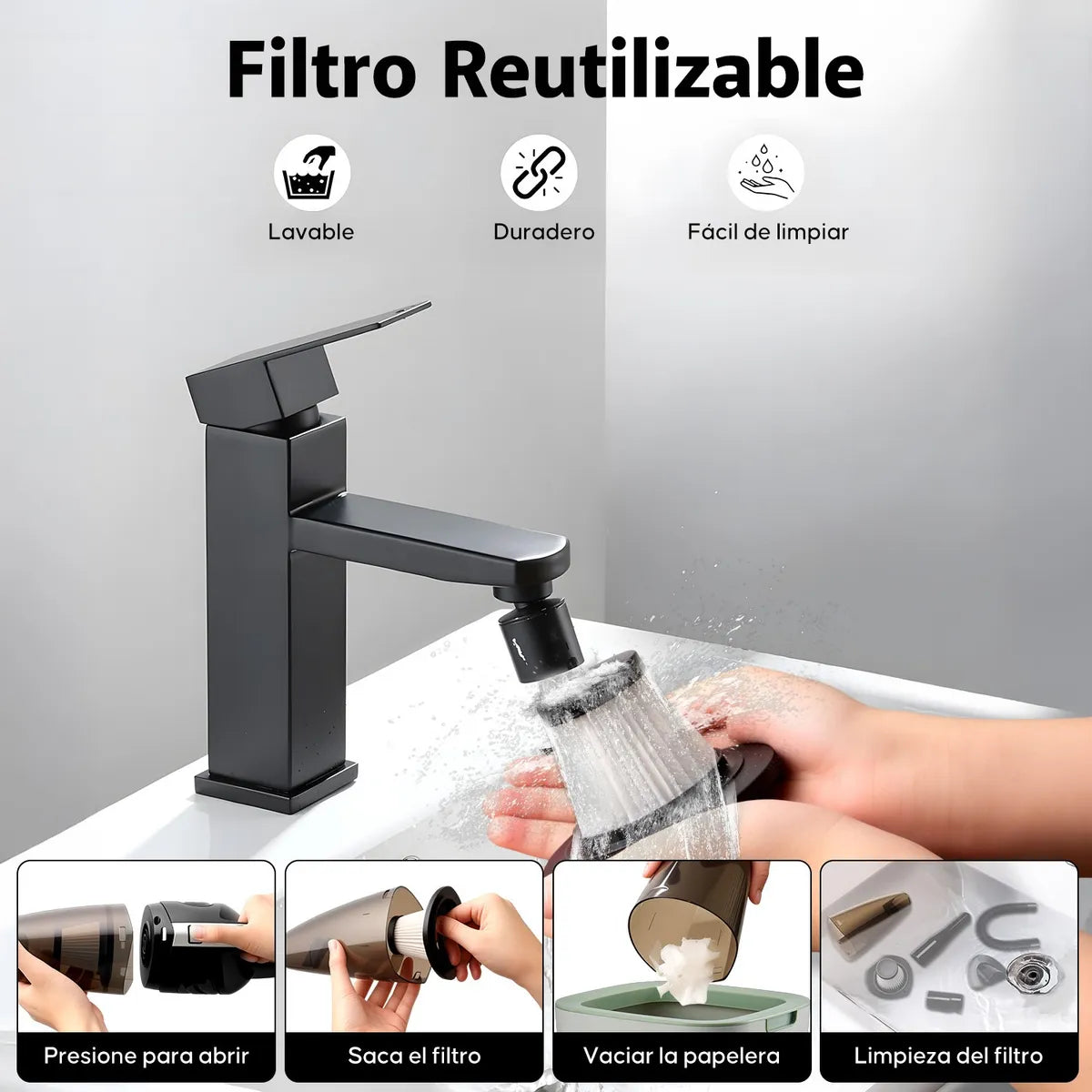 Filtro Reutilizable

Lavable

Duradero

Fácil de limpiar

Presione para abrir

Saca el filtro

Vaciar la papelera

Limpieza del filtro