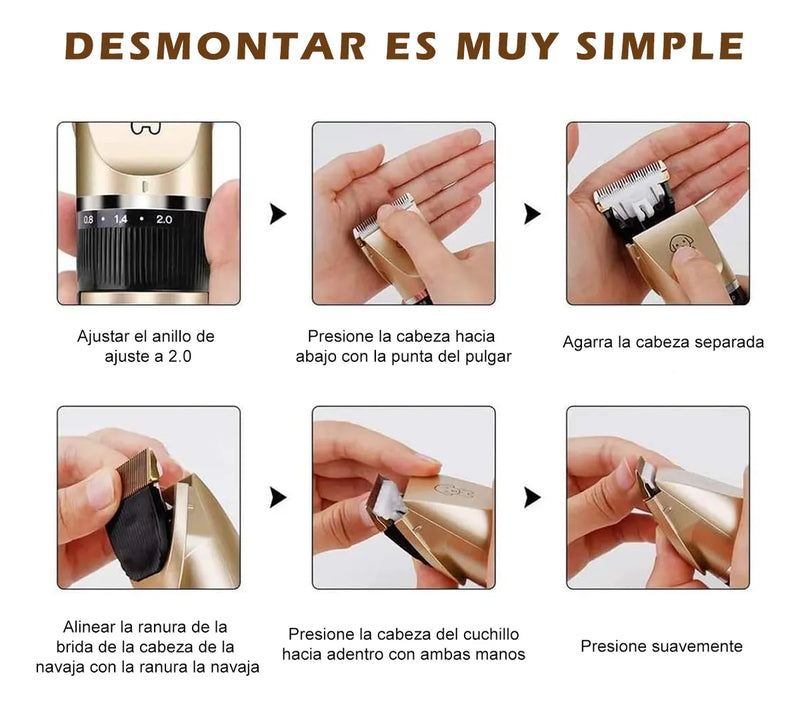 DESMONTAR ES MUY SIMPLE

0.8 • 1.4 • 2.0

Ajustar el anillo de ajuste a 2.0

Presione la cabeza hacia abajo con la punta del pulgar

Agarra la cabeza separada

Alinear la ranura de la brida de la cabeza de la navaja con la ranura la navaja

Presione la cabeza del cuchillo hacia adentro con ambas manos

Presione suavemente